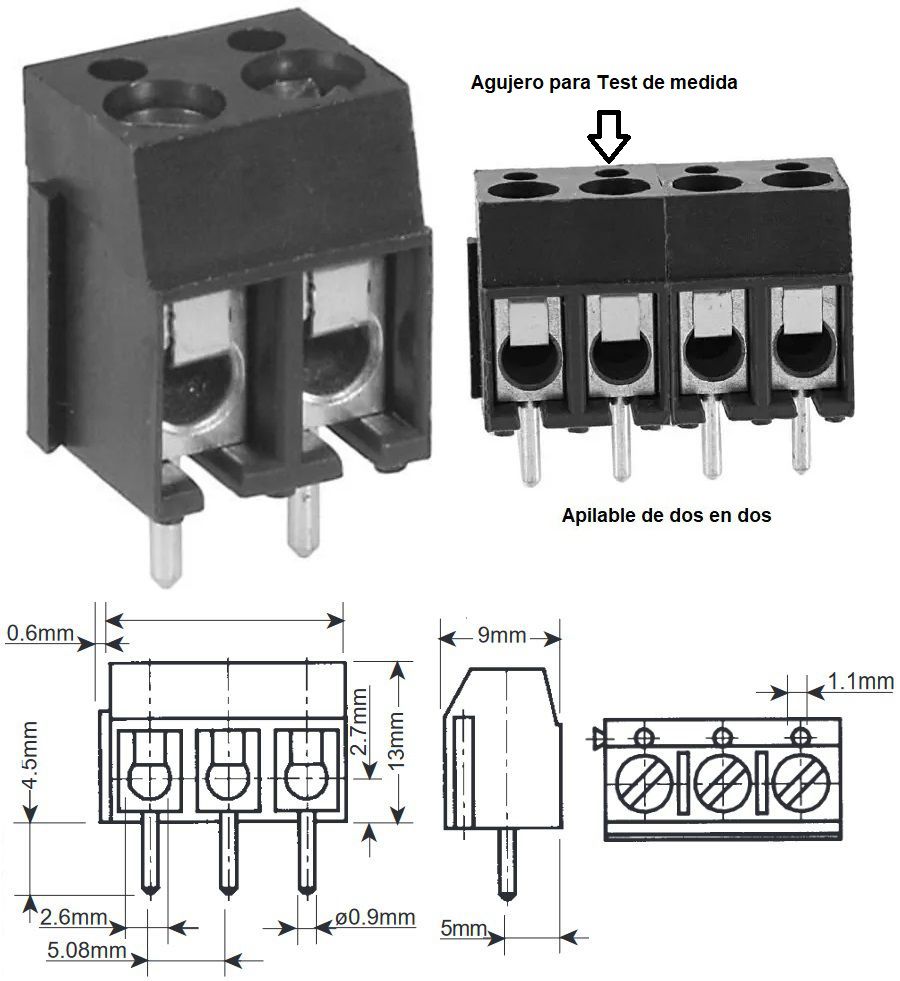 Agujero para Test de medida

Apilable de dos en dos

0.6mm

4.5mm

2.7mm

13mm

2.6mm

5.08mm

ø0.9mm

9mm

5mm

1.1mm